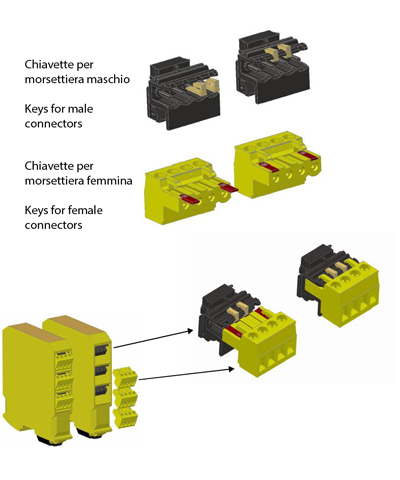 Chiavette per morsettiera maschio

Keys for male connectors

Chiavette per morsettiera femmina

Keys for female connectors