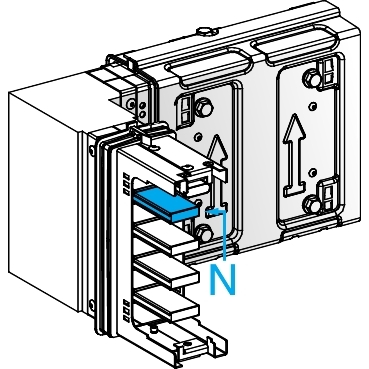 N