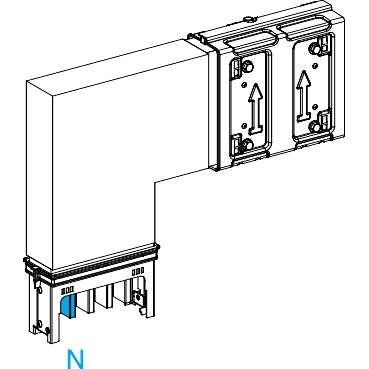 N