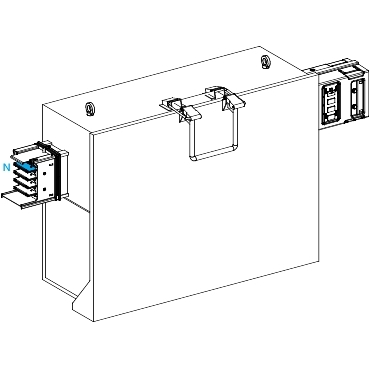 N