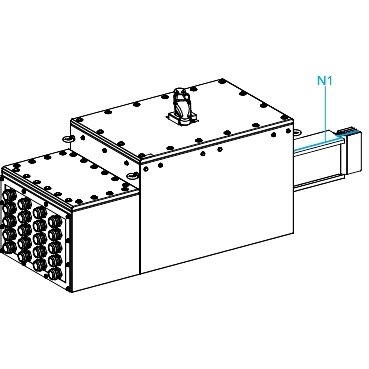 N1