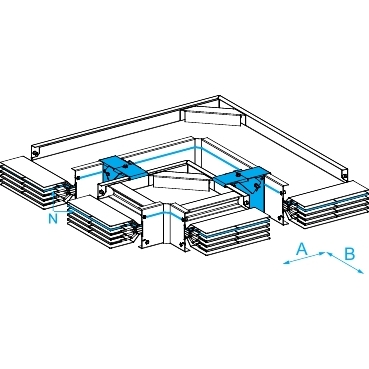 N
A
B