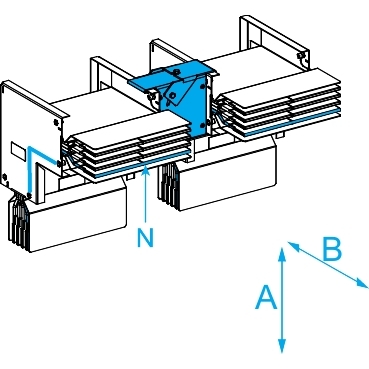 N

B

A