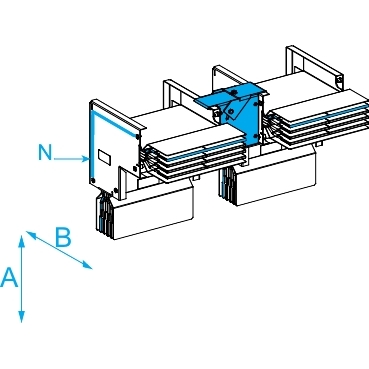 N
B
A