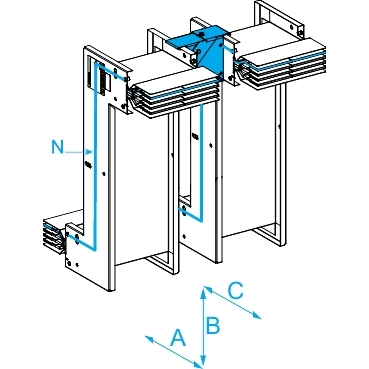 N

C

B

A